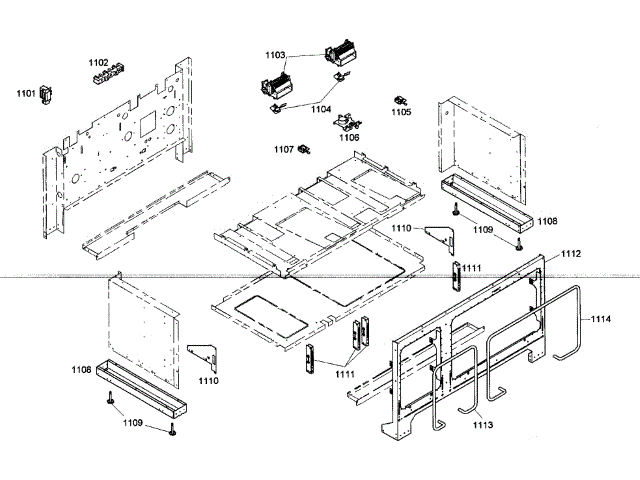 1101
1102
1103
1104
1105
1106
1107
1108
1109
1110
1111
1112
1114
1108
1110
1111
1109
1113