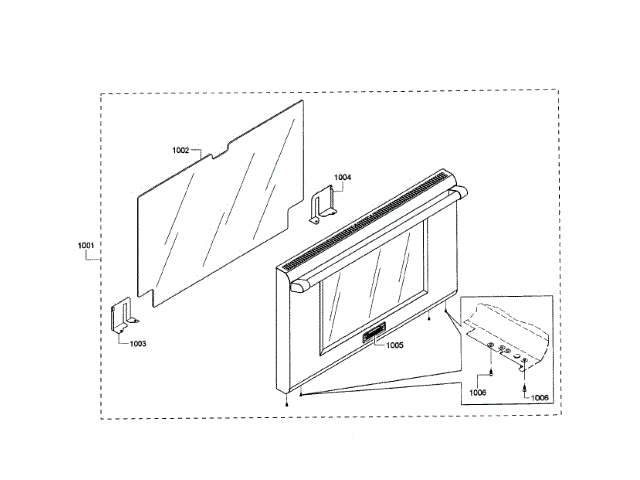 1002
1004
1001
1003
1005
1006
1006