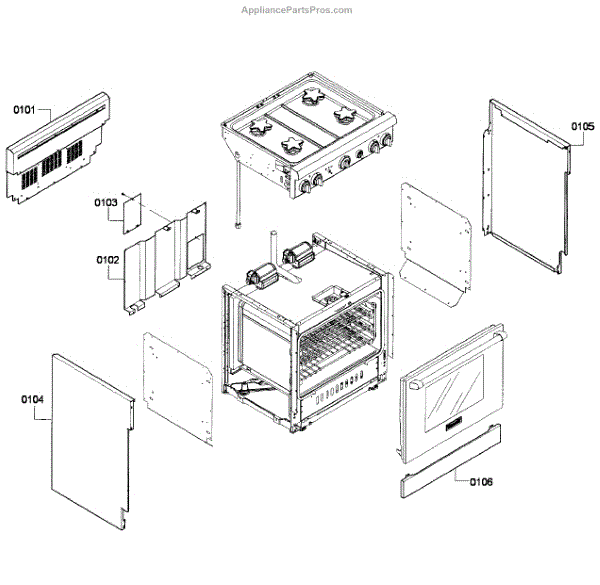 AppliancePartsPros.com

0101

0105

0103

0102

0104

0106