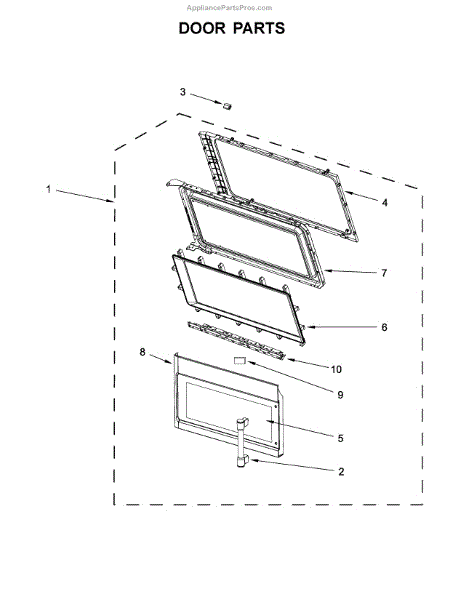 AppliancePartsPros.com

DOOR PARTS

3

1

4

7

6

8

10

9

5

2