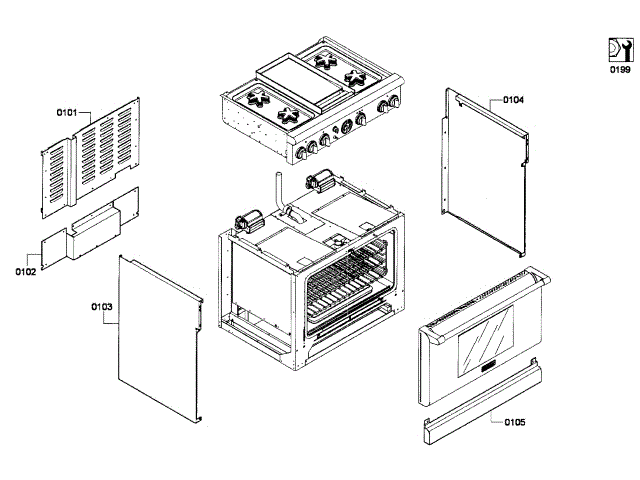 0199

0101

0104

0102

0103

0105