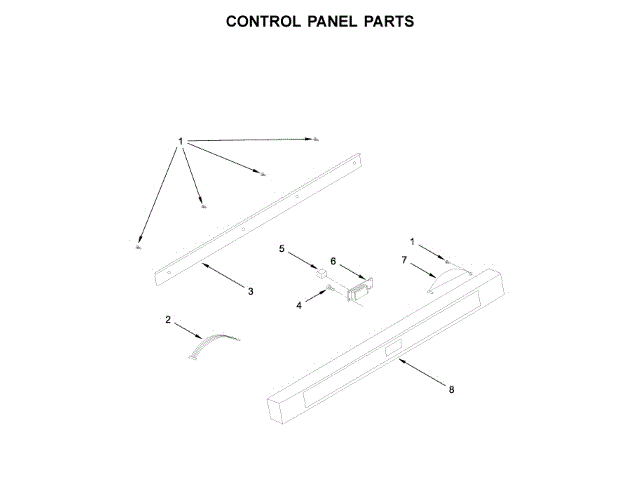 CONTROL PANEL PARTS

1

5

6

1

7

3

4

2

8