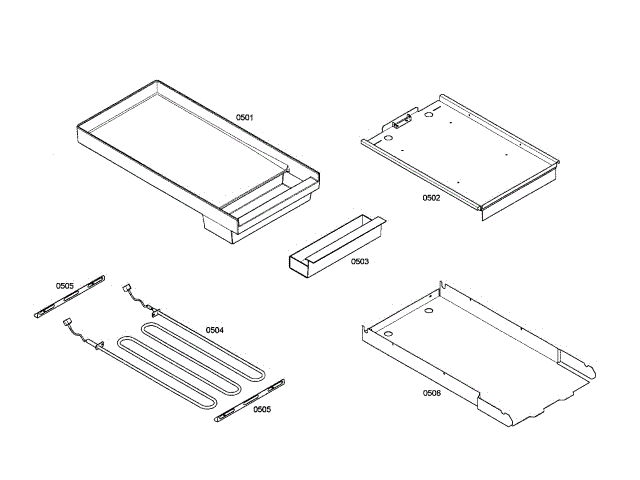 0501

0502

0503

0505

0504

0505

0506