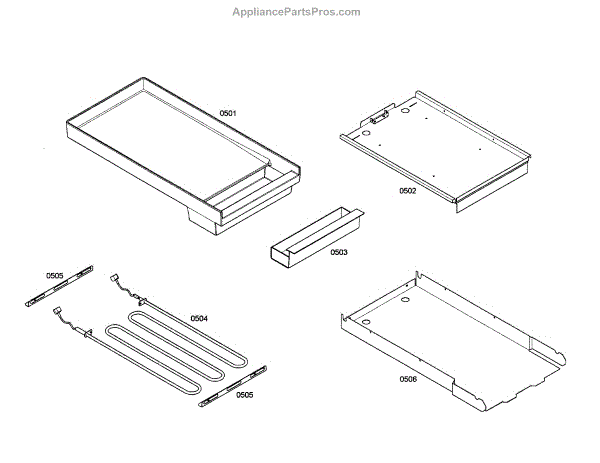 AppliancePartsPros.com

0501

0502

0503

0505

0504

0505

0506