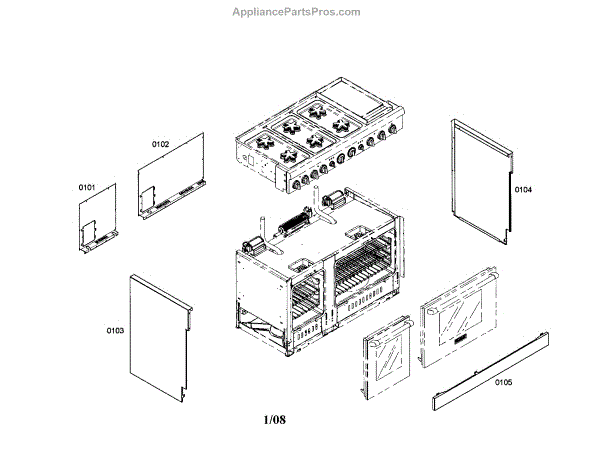 AppliancePartsPros.com

0102

0101

0104

0103

0105

1/08