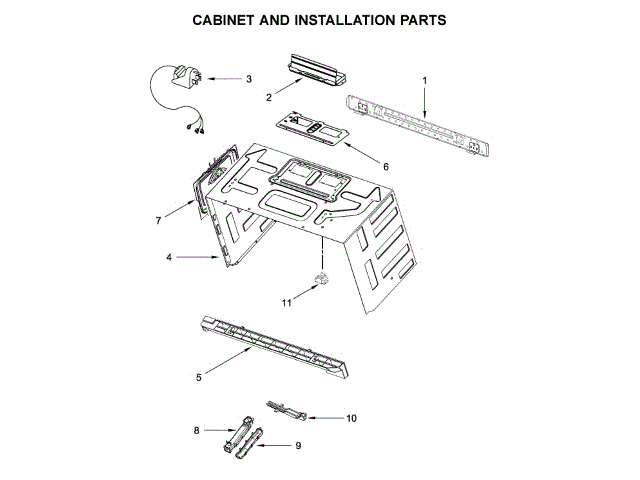 CABINET AND INSTALLATION PARTS

3
2
1
6
7
4
11
5
10
8
9