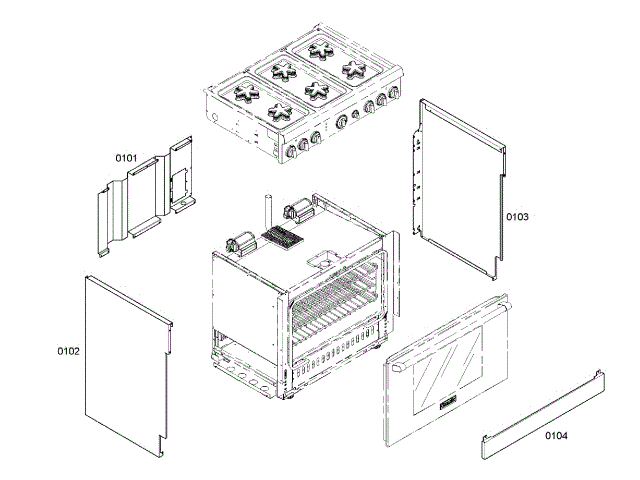 0101

0103

0102

0104