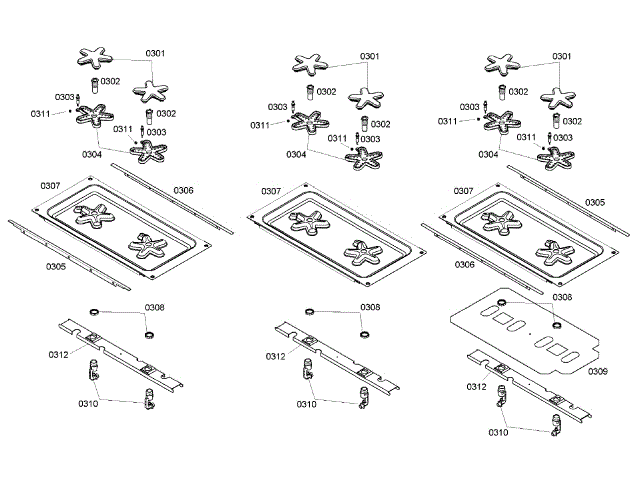 0301
0302
0303
0311
0302
0311
0303
0304
0307
0306
0305
0308
0312
0310

0301
0302
0303
0311
0302
0311
0303
0304
0307
0308
0312
0310

0301
0302
0303
0311
0302
0311
0303
0304
0307
0305
0306
0308
0309
0312
0310