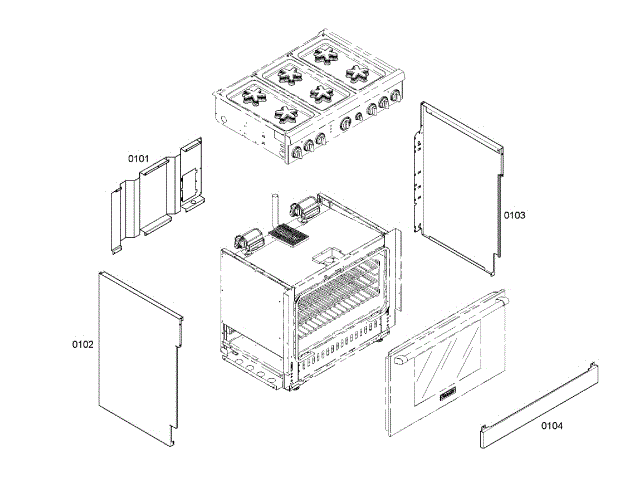 0101

0103

0102

0104