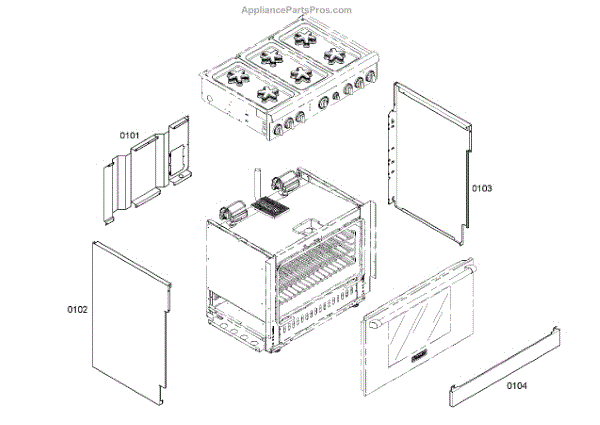 AppliancePartsPros.com

0101

0103

0102

0104