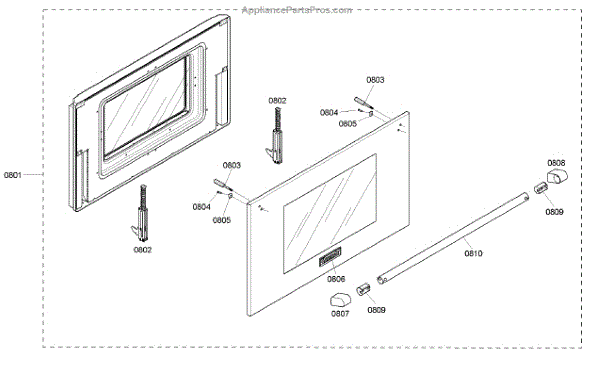 AppliancePartsPros.com

0801
0802
0802
0803
0804
0805
0803
0804
0805
0806
0807
0808
0809
0809
0810