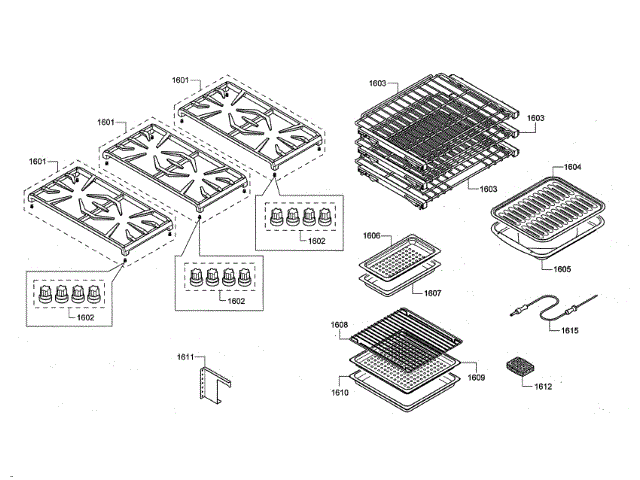 1601
1601
1601
1602
1602
1602
1603
1603
1603
1604
1605
1606
1607
1608
1609
1610
1611
1612
1615