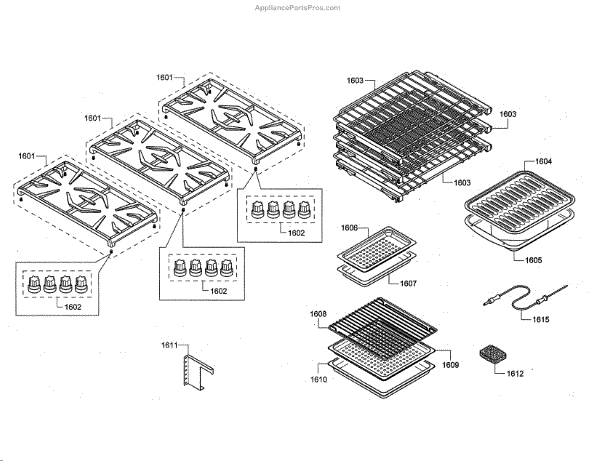 AppliancePartsPros.com

1601
1601
1601
1602
1602
1602
1603
1603
1603
1604
1605
1606
1607
1608
1609
1610
1611
1612
1615