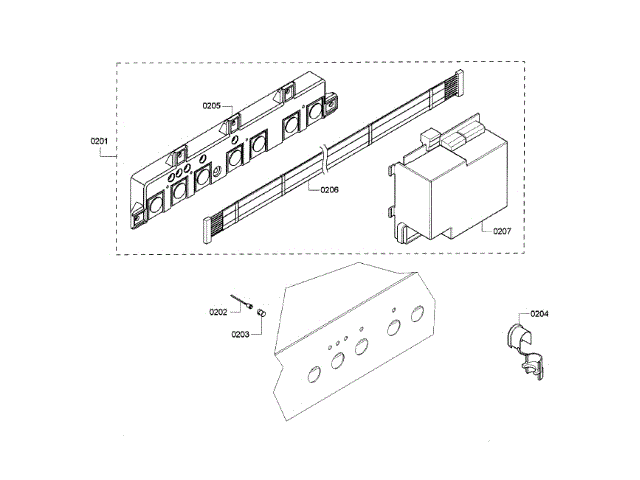 0205
0201
0206
0207
0202
0203
0204