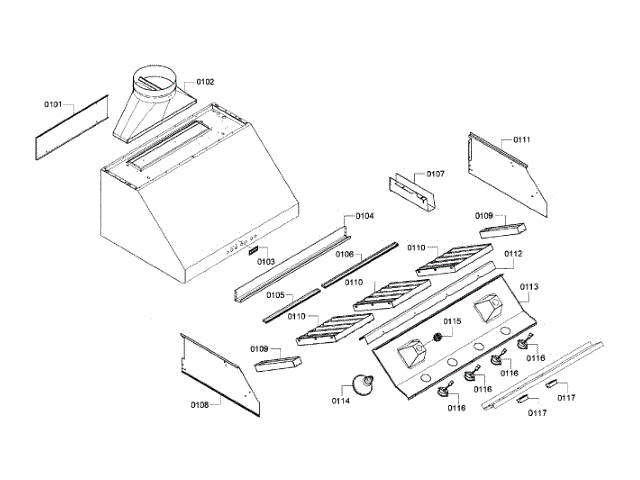 0101
0102
0111
0107
0104
0109
0103
0106
0110
0112
0105
0110
0113
0110
0115
0109
0116
0116
0116
0108
0114
0116
0117
0117