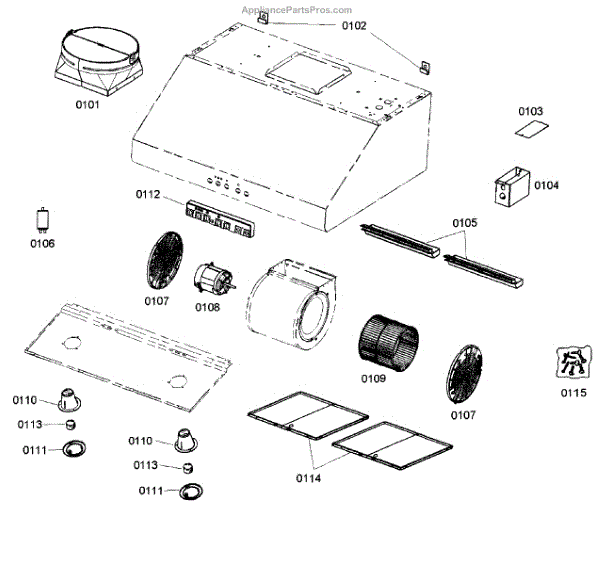 AppliancePartsPros.com

0102

0101

0103

0104

0112

0105

0106

0107

0108

0109

0115

0107

0110

0113

0111

0110

0113

0111

0114