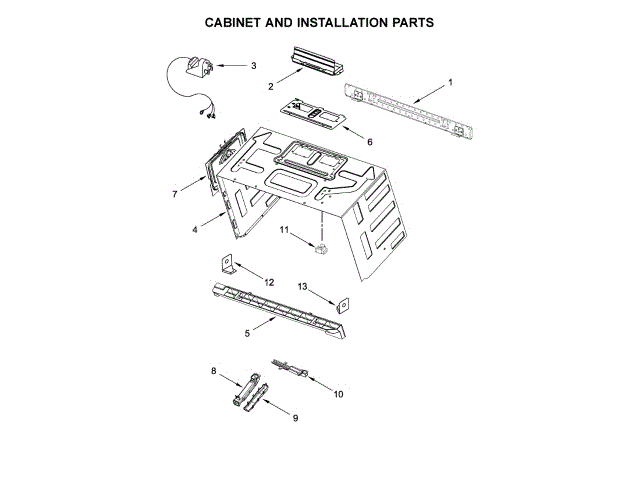 CABINET AND INSTALLATION PARTS

3
2
1
6
7
4
11
12
13
5
8
10
9