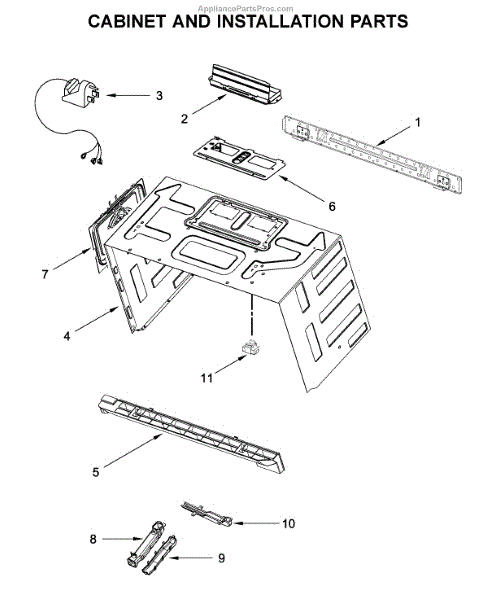 AppliancePartsPros.com
CABINET AND INSTALLATION PARTS

3
2
1
6
7
4
11
5
10
8
9