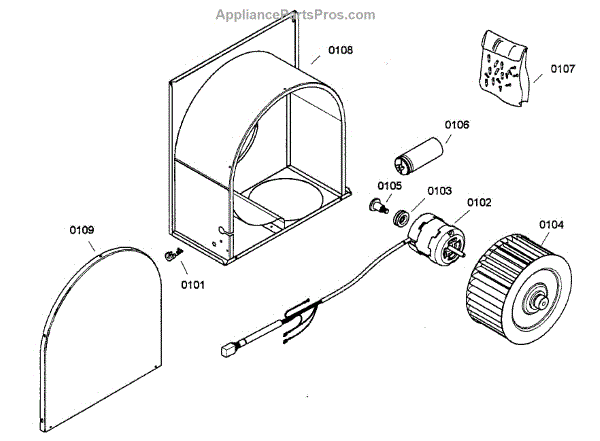 AppliancePartsPros.com

0108

0107

0106

0105

0103

0102

0104

0109

0101