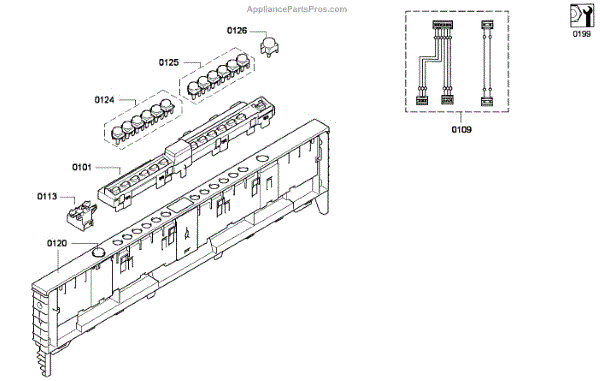 AppliancePartsPros.com

0126
0125
0124
0101
0113
0120

0109

0199