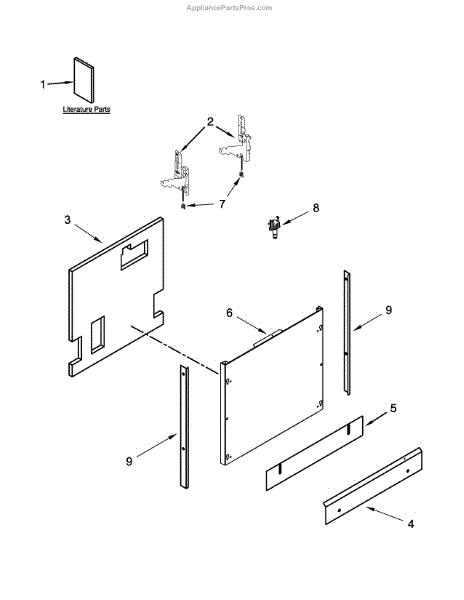 AppliancePartsPros.com

1

Literature Parts

2

7

8

3

6

9

9

5

4