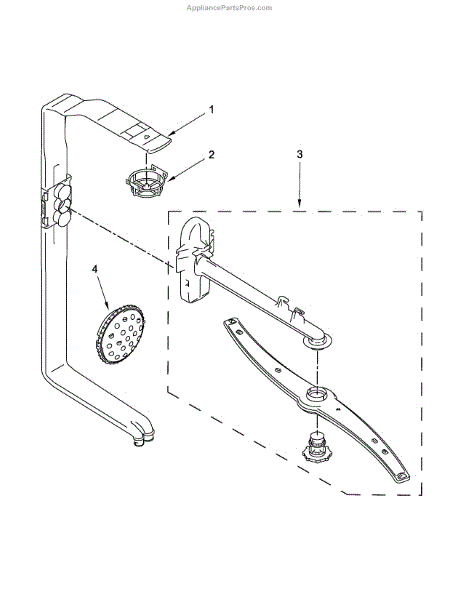 AppliancePartsPros.com

1
2
3
4