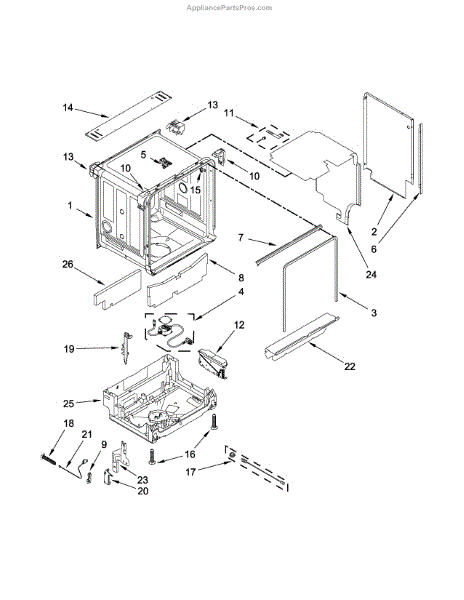 AppliancePartsPros.com

14
13
11
13
5
10
10
15
1
2
6
7
24
26
8
4
3
12
19
22
25
18
21
9
16
17
23
20