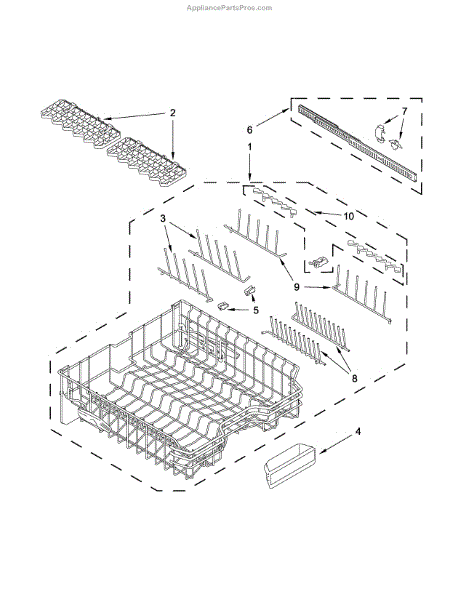 AppliancePartsPros.com

2

7

6

1

10

3

9

5

8

4