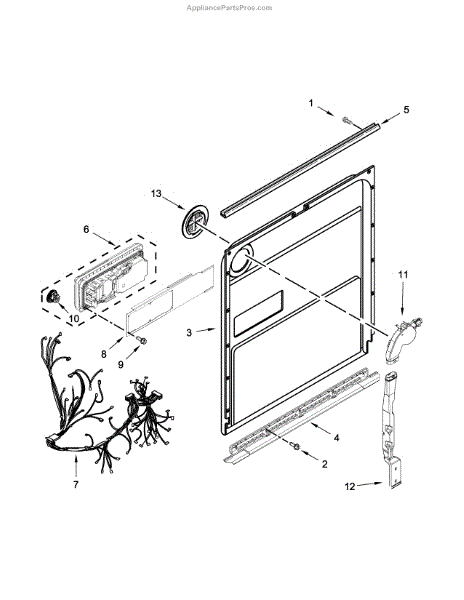 AppliancePartsPros.com

1
5
13
6
11
10
3
8
9
4
2
7
12