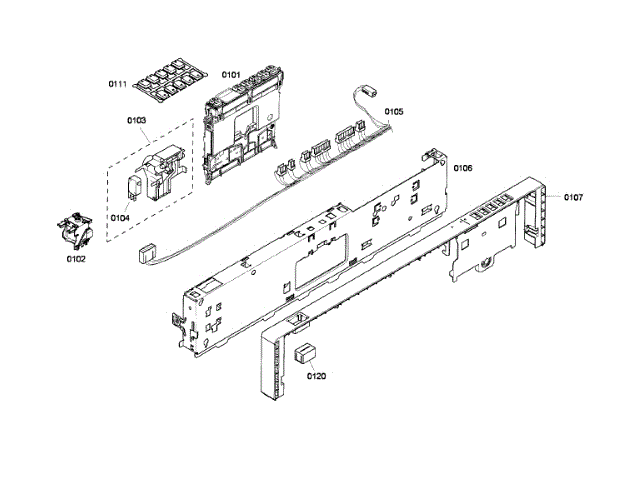 0111
0101
0103
0105
0106
0107
0104
0102
0120