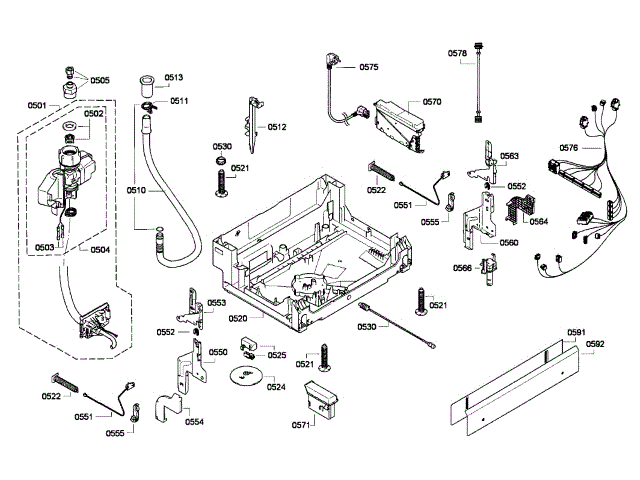 0505
0501
0502
0503
0504
0513
0511
0510
0512
0530
0521
0575
0570
0578
0576
0563
0552
0564
0560
0566
0522
0551
0555
0520
0521
0530
0553
0552
0550
0525
0524
0521
0571
0554
0522
0551
0555
0591
0592