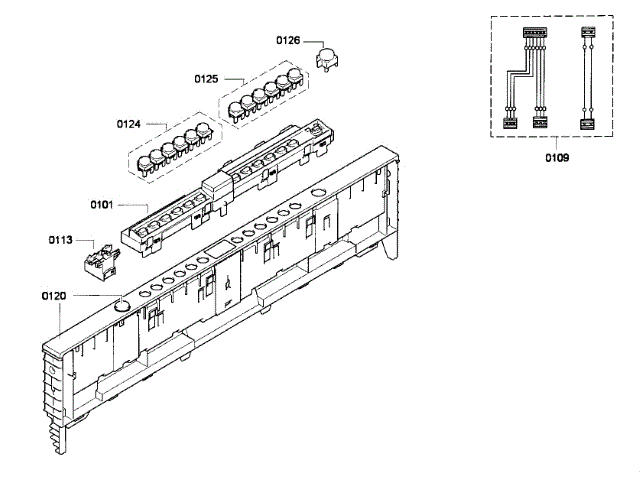 0126
0125
0124
0101
0113
0120
0109