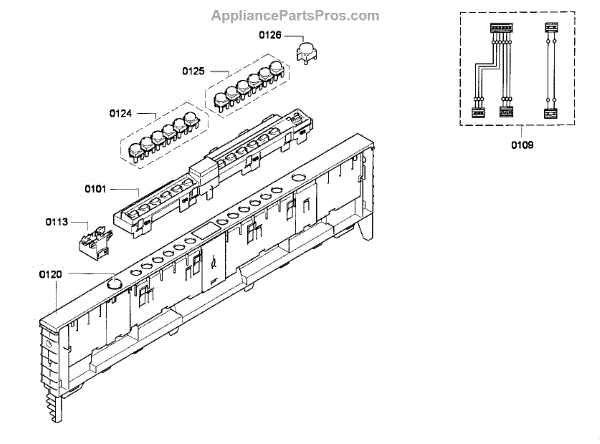 AppliancePartsPros.com

0126

0125

0124

0101

0113

0120

0109