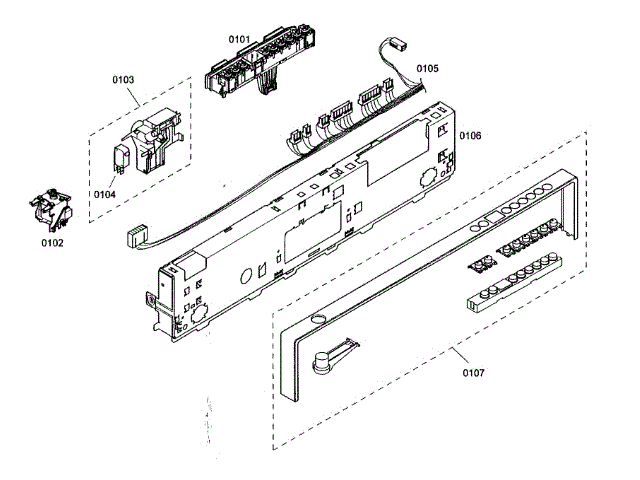 0101

0103

0105

0106

0104

0102

0107