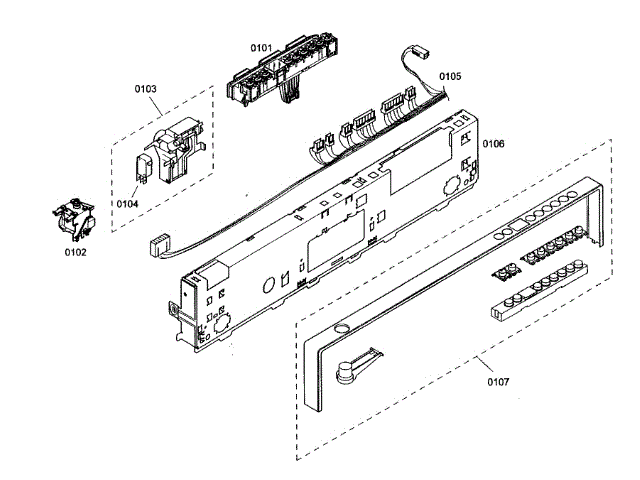 0101
0105
0103
0106
0104
0102
0107