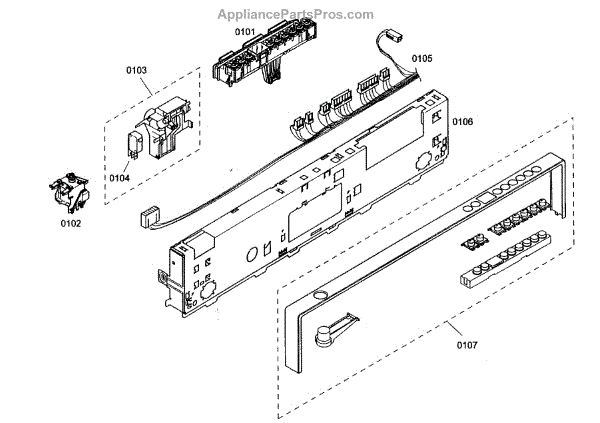 AppliancePartsPros.com

0101

0105

0103

0106

0104

0102

0107