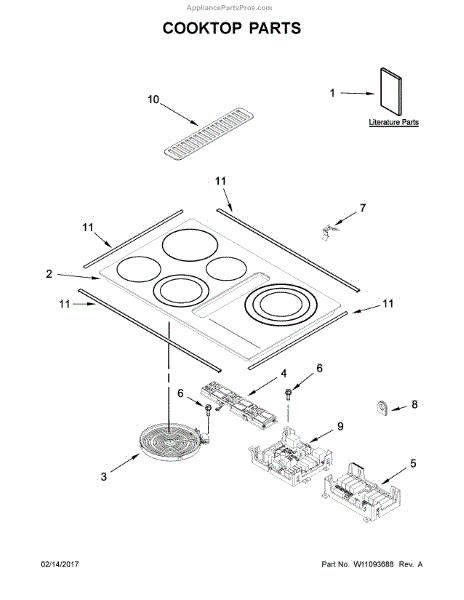 AppliancePartsPros.com

COOKTOP PARTS

10

1

Literature Parts

11

7

11

2

11

11

4

6

6

8

9

3

5

02/14/2017

Part No. W11093688 Rev. A