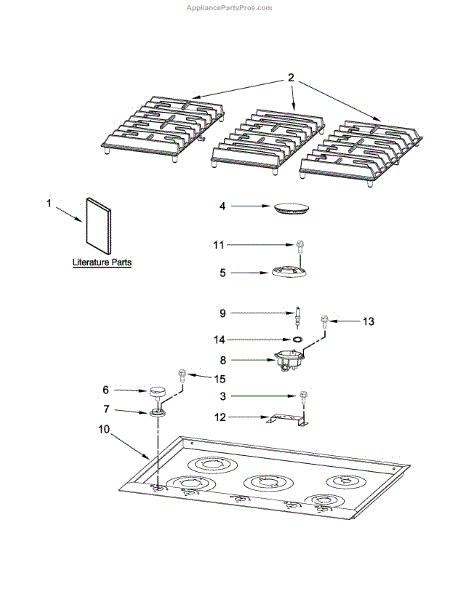 AppliancePartsPros.com

2

1

Literature Parts

4

11

5

9

13

14

8

15

6

3

7

12

10