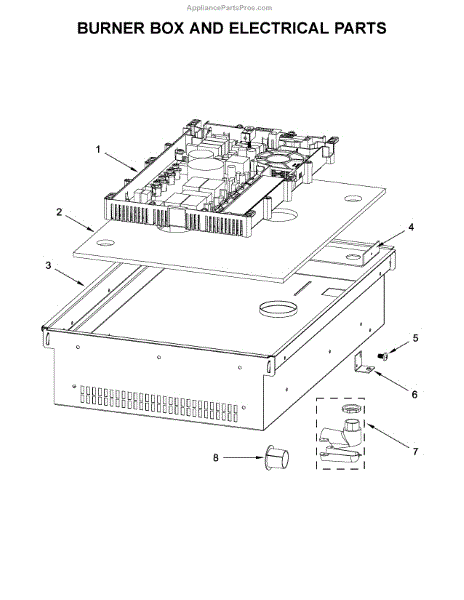 AppliancePartsPros.com

BURNER BOX AND ELECTRICAL PARTS

1
2
3
4
5
6
7
8