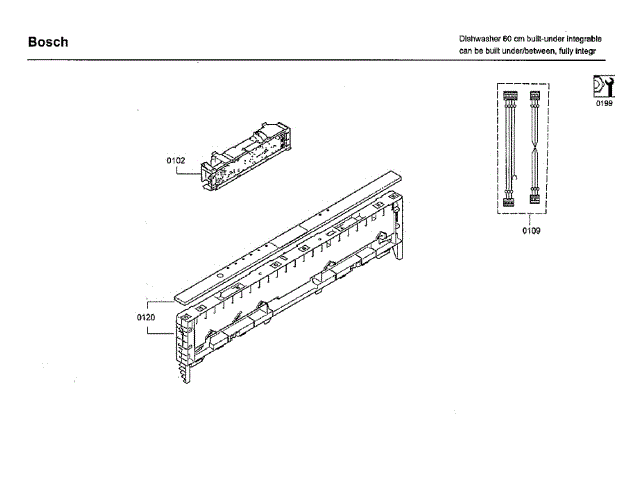 Bosch

Dishwasher 60 cm built-under integrable
can be built under/between, fully integr

0199

0102

0109

0120