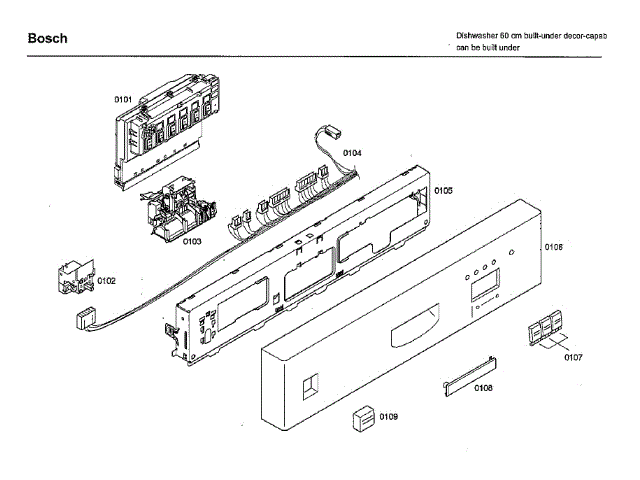 Bosch

Dishwasher 60 cm built-under decor-capab can be built under

0101

0104

0105

0103

0106

0102

0107

0108

0109