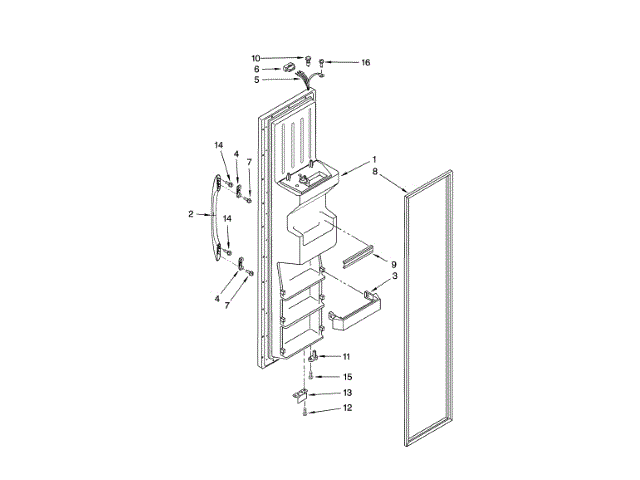 10
16
6
5
14
4
7
1
8
2
14
9
3
4
7
11
15
13
12