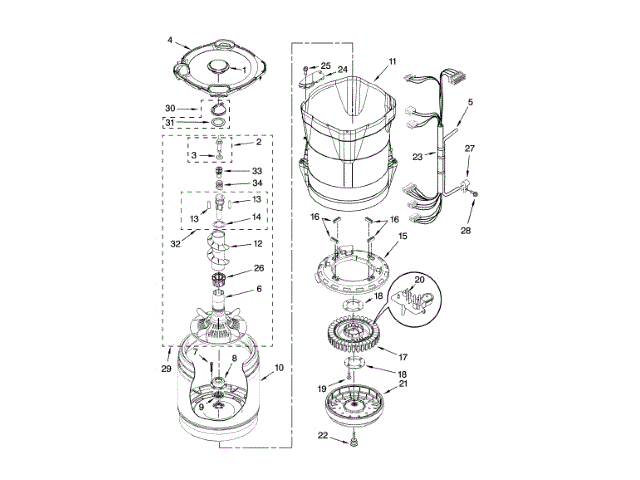 4
1
30
31
2
3
33
34
13
13
14
32
12
26
6
29
7
8
9
10
25
24
11
5
23
27
28
16
16
15
20
18
17
18
19
21
22