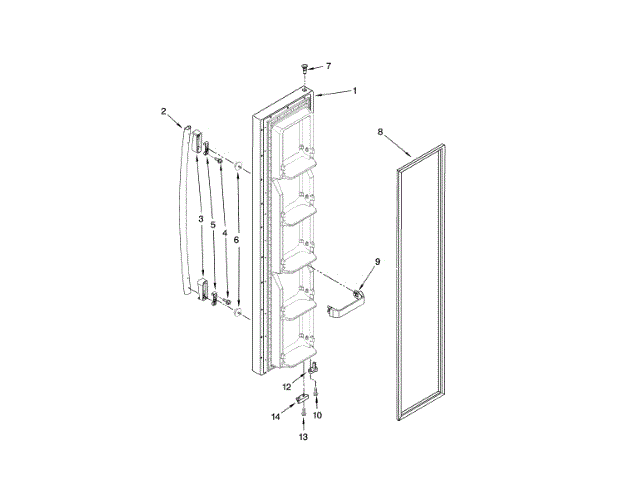 7
1
2
8
3
5
4
6
9
12
14
10
13