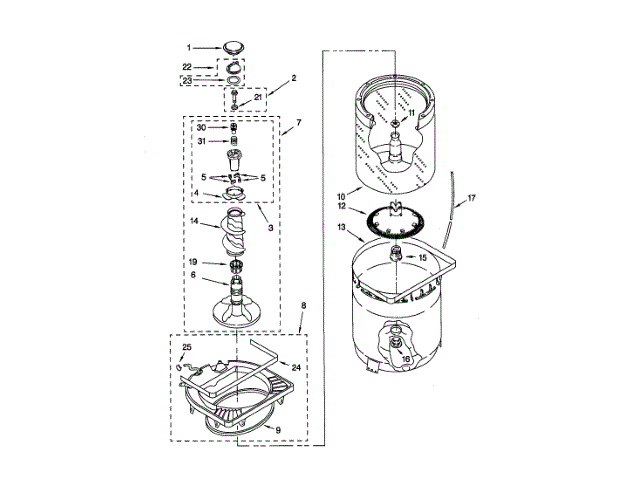 1
22
23
2
21
7
30
31
5
5
4
3
14
19
6
8
25
24
9
11
10
12
17
13
15
16