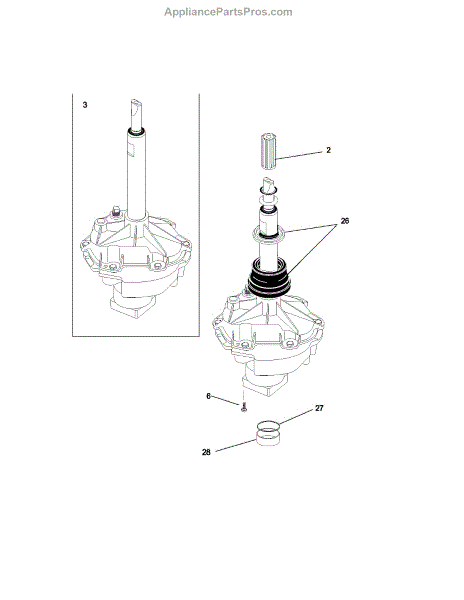 AppliancePartsPros.com

3

2

26

6

27

28