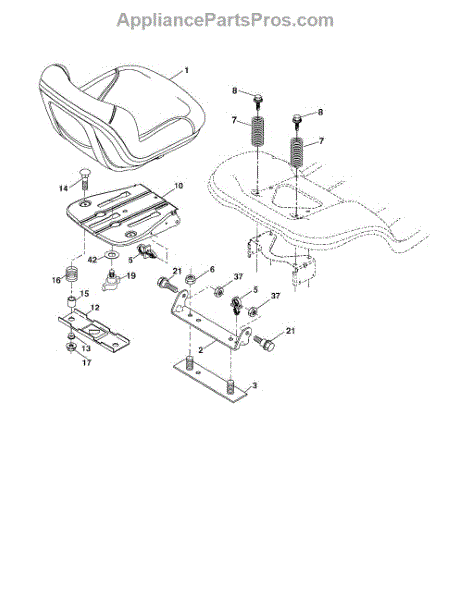 AppliancePartsPros.com

1
8
8
7
7
14
10
42
5
16
19
21
6
37
5
37
15
12
21
2
13
17
3