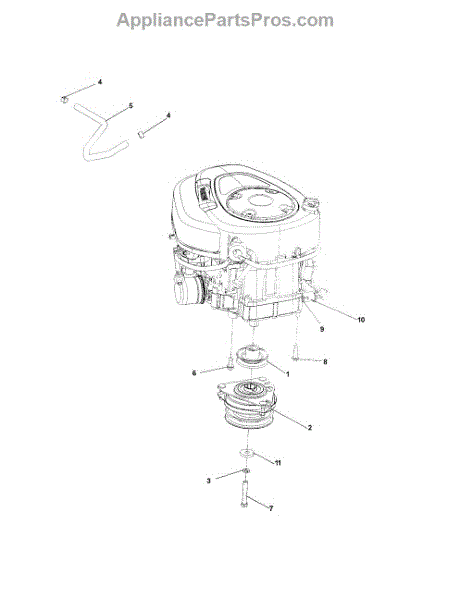 AppliancePartsPros.com

4
5
4
10
9
8
6
1
2
11
3
7