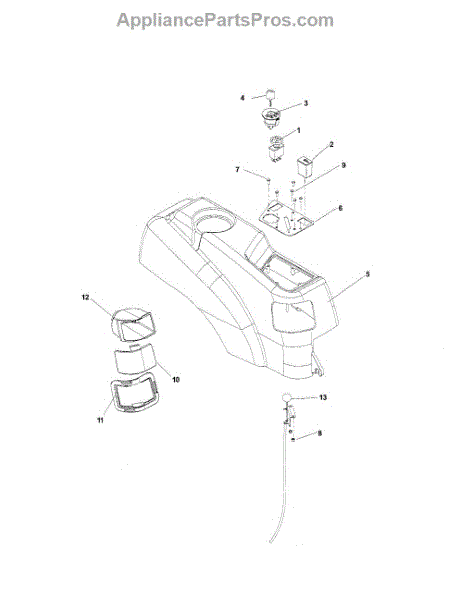 AppliancePartsPros.com

4
3
1
2
7
9
6
5
12
10
11
13
8