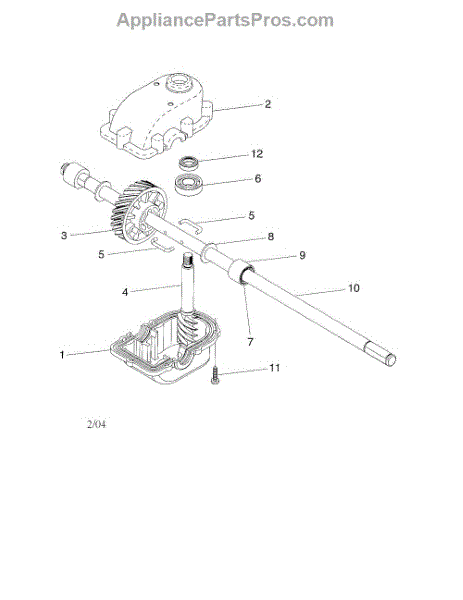 AppliancePartsPros.com

2
12
6
5
3
8
5
9
4
10
7
1
11

2/04